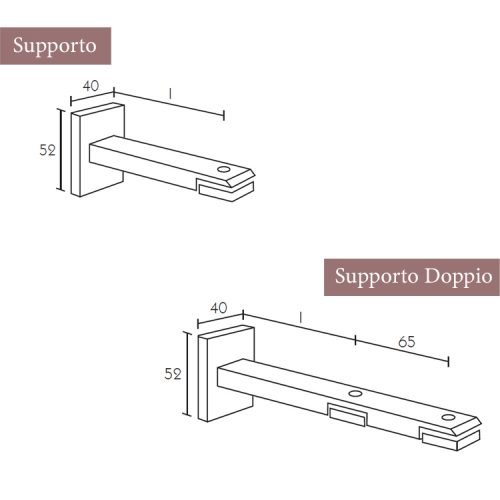 Supporto

40

l

52

Supporto Doppio

40

l

65

52