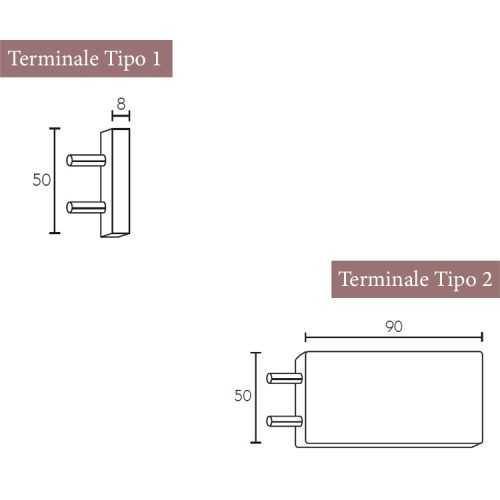 Terminale Tipo 1

8

50

Terminale Tipo 2

90

50