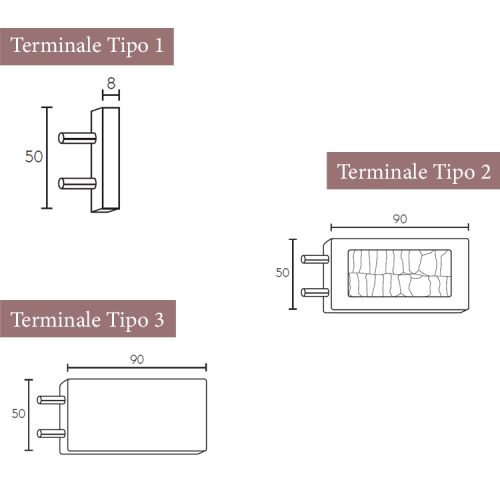 Terminale Tipo 1

8

50

Terminale Tipo 2

90

50

Terminale Tipo 3

90

50