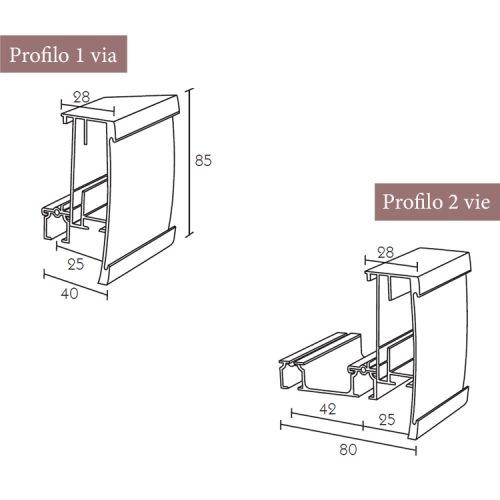 Profilo 1 via

28

85

25

40

Profilo 2 vie

28

42

25

80